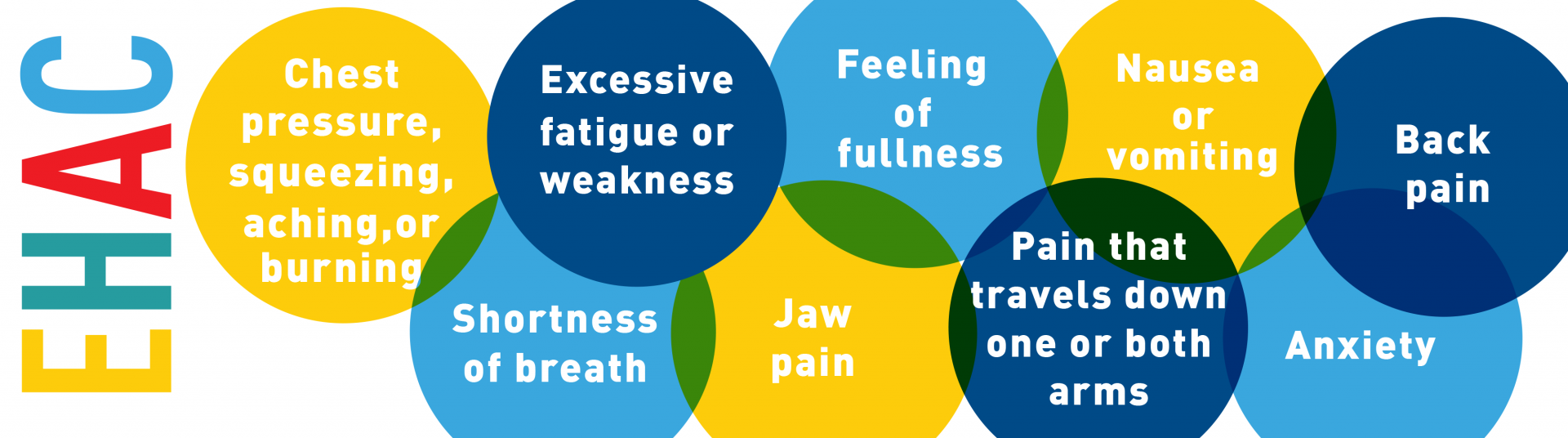 EHAC

Chest pressure, squeezing, aching,or burning

Excessive fatigue or weakness

Feeling of fullness

Nausea or vomiting

Back pain

Shortness of breath

Jaw pain

Pain that travels down one or both arms

Anxiety